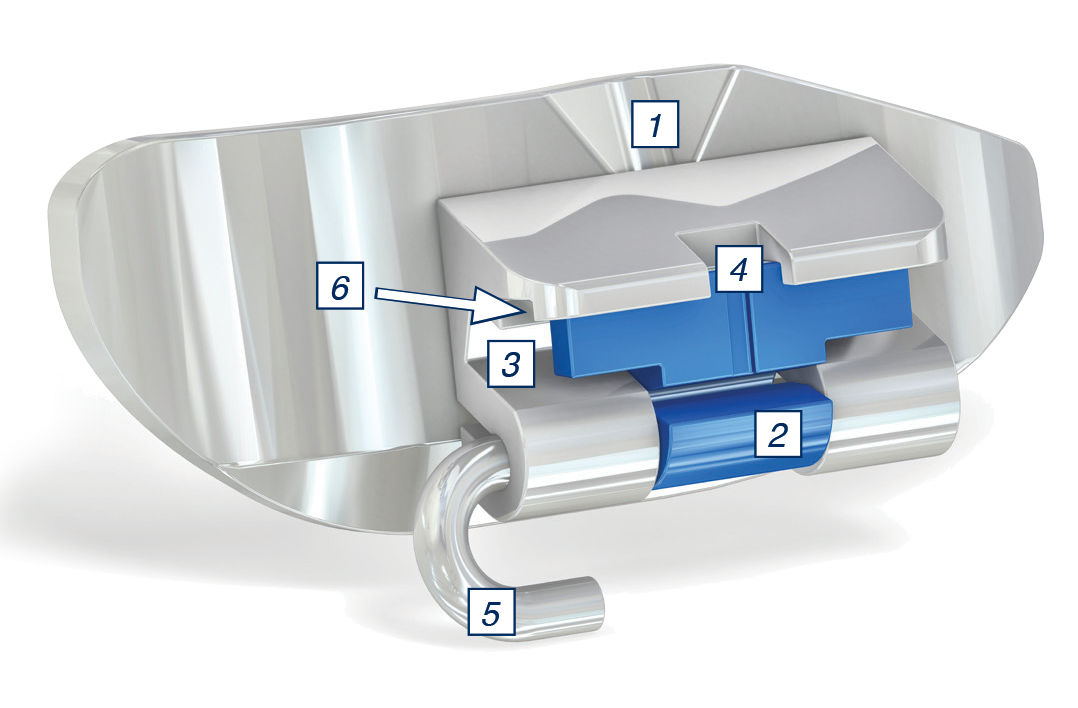 1
6
4
3
2
5